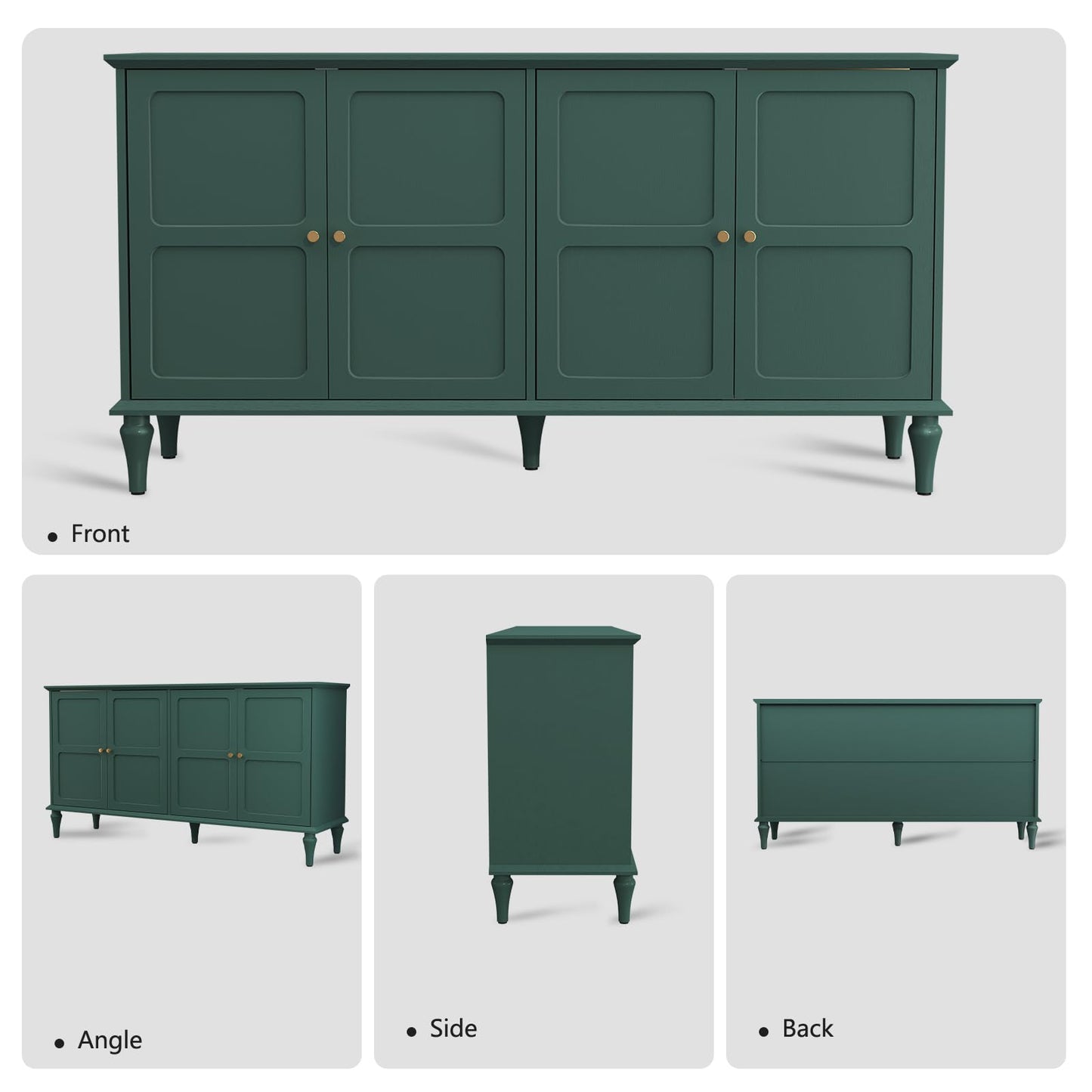 • Front

• Angle

• Side

• Back