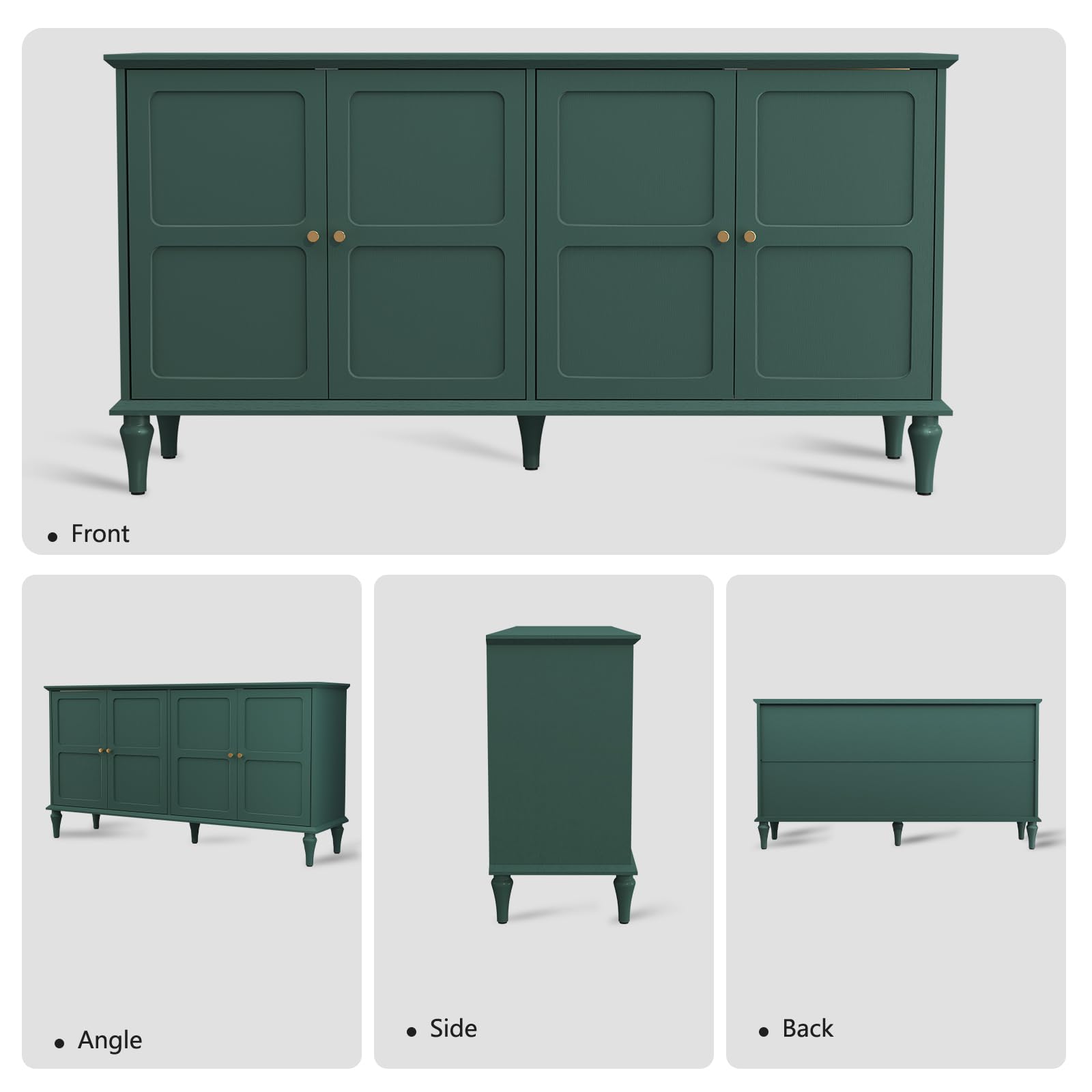 • Front

• Angle

• Side

• Back